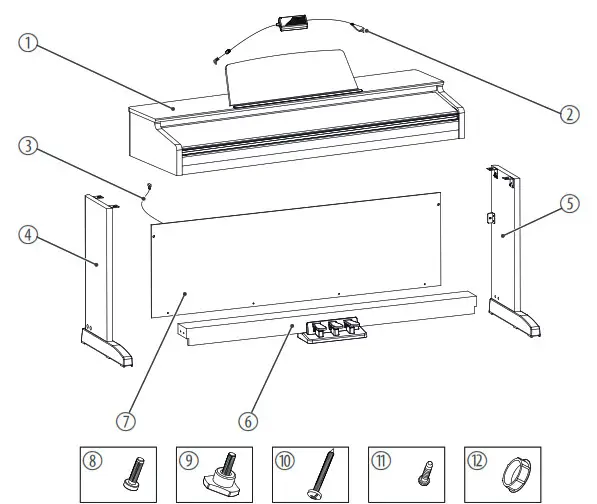 1
2
3
4
5
7
6
8
9
10
11
12