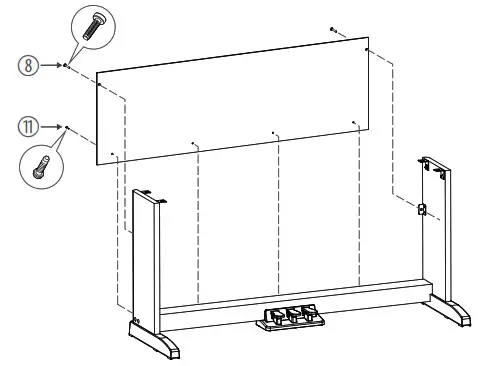 8
11