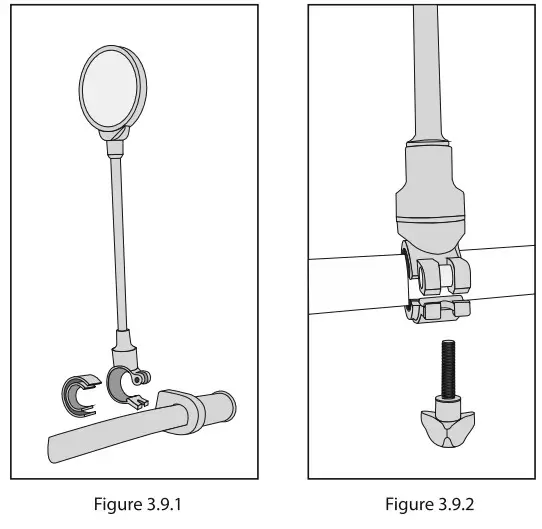 Figure 3.9.1

Figure 3.9.2