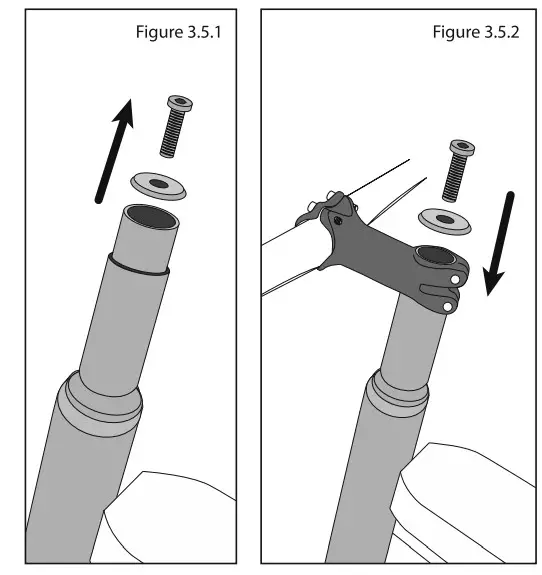 Figure 3.5.1

Figure 3.5.2