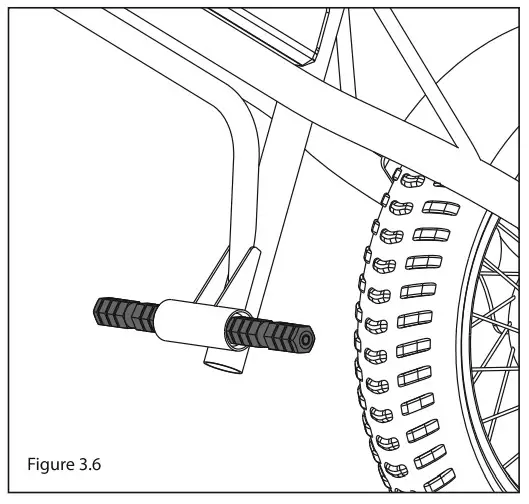 Figure 3.6