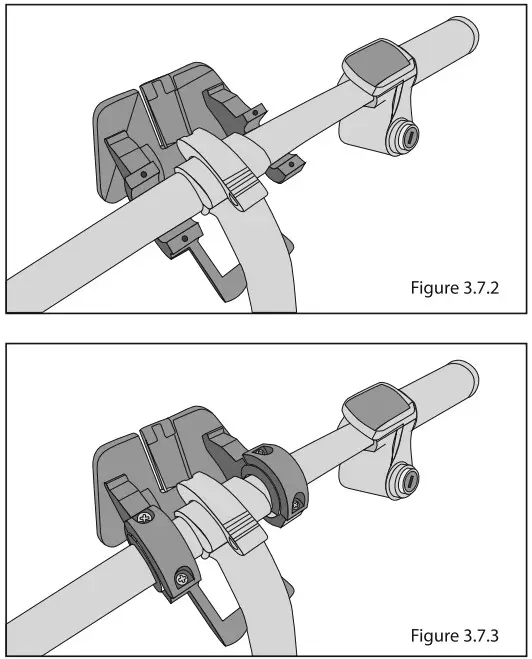 Figure 3.7.2

Figure 3.7.3