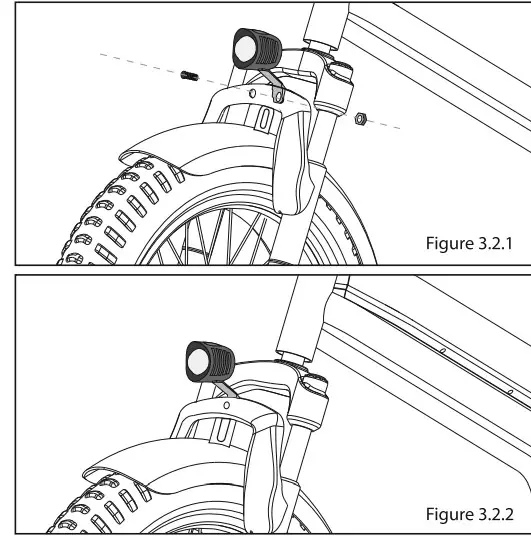 Figure 3.2.1

Figure 3.2.2