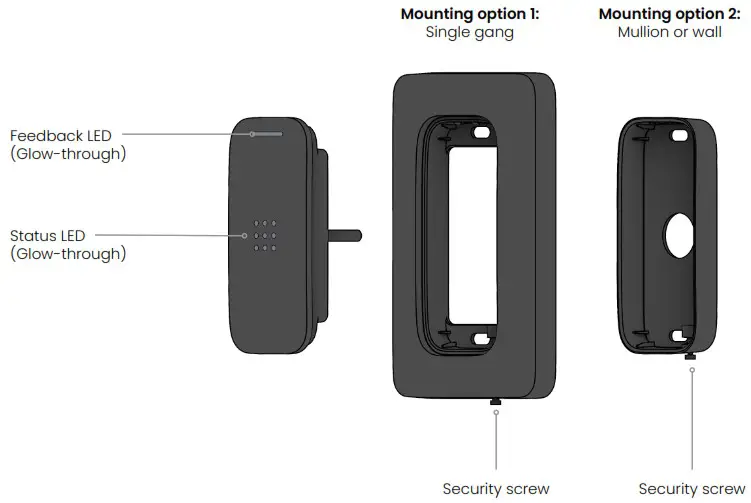 Mounting option 1:
Single gang

Mounting option 2:
Mullion or wall

Feedback LED
(Glow-through)

Status LED
(Glow-through)

Security screw

Security screw