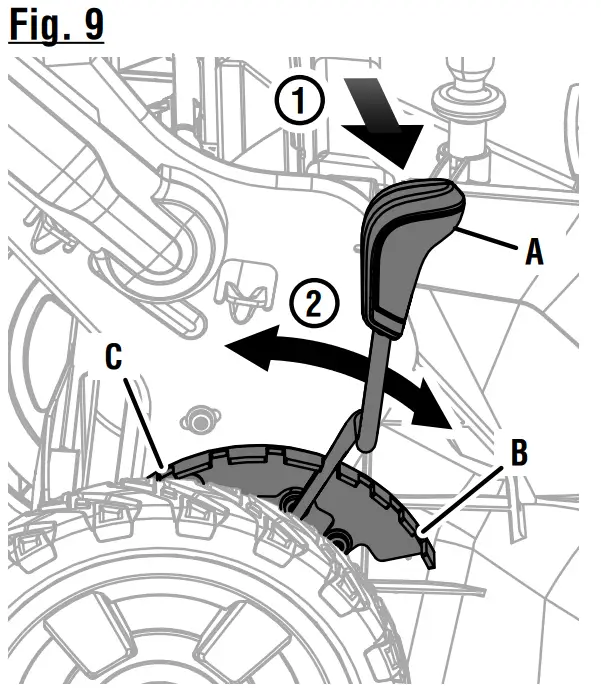 Fig. 9

1

A

2

C

B