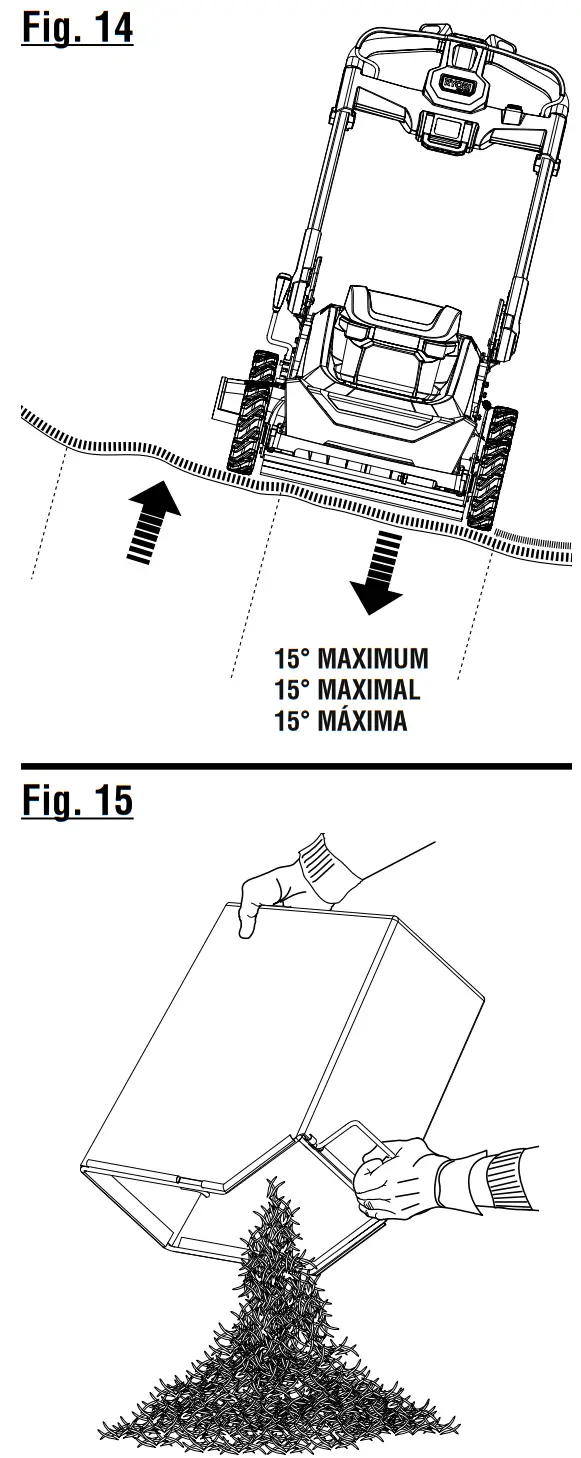 Fig. 14

RYOBI

15° MAXIMUM
15° MAXIMAL
15° MÁXIMA

Fig. 15