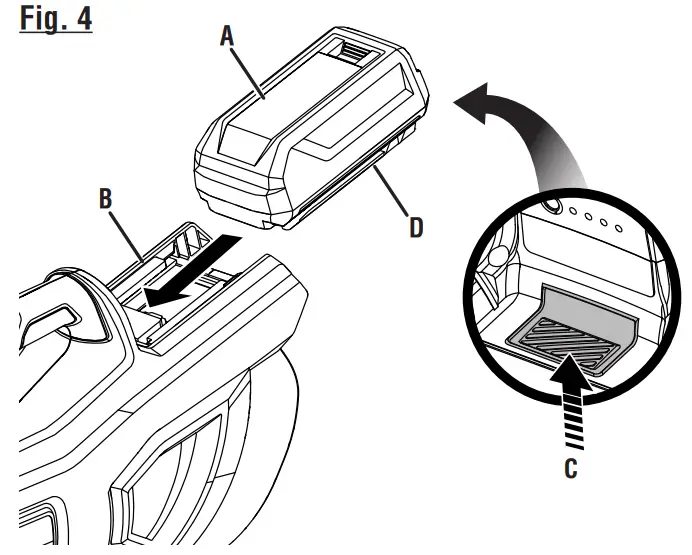 Fig. 4

A

B

D

C