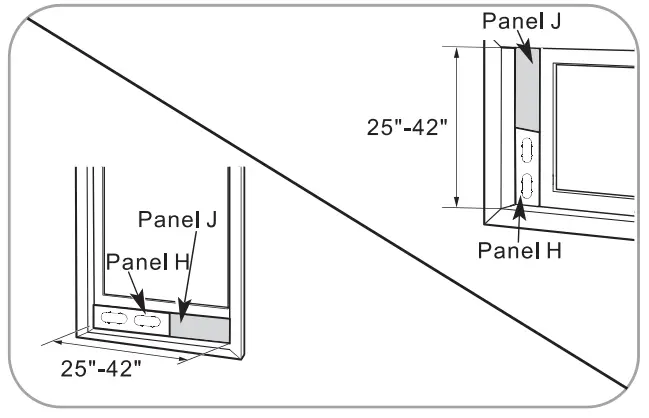 Panel J

25"-42"

Panel H

Panel J

Panel H

25"-42"