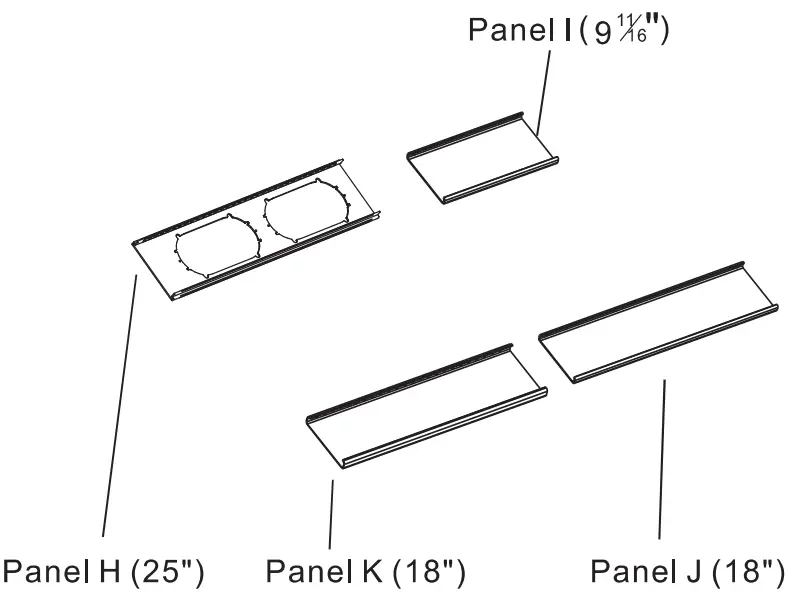 Panel I ($9\frac{11}{16}$")

Panel H (25")

Panel K (18")

Panel J (18")