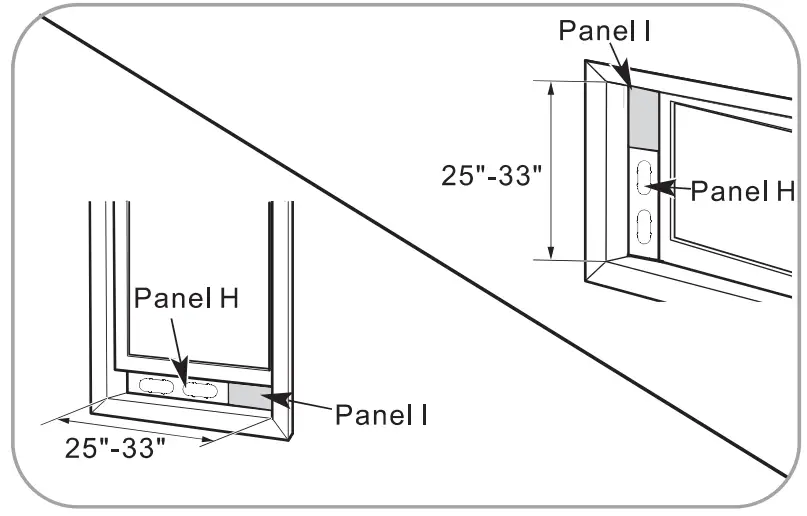 Panel I
25"-33"
Panel H
Panel H
Panel I
25"-33"