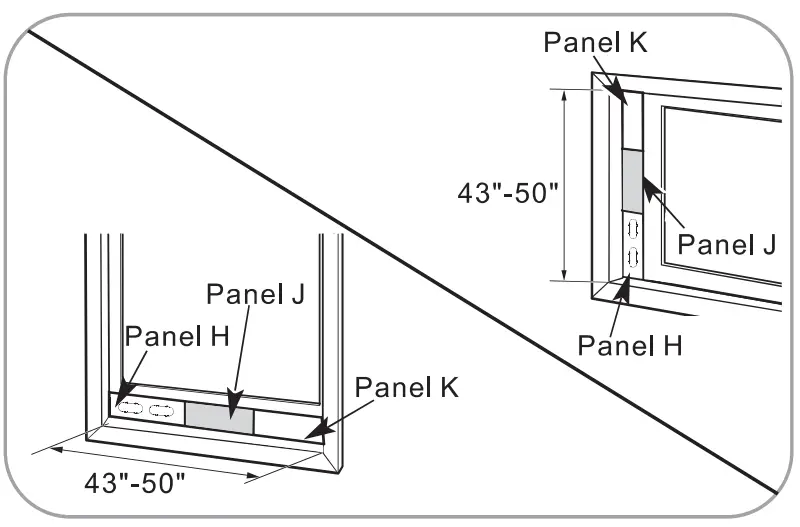 Panel K

43"-50"

Panel J

Panel H

Panel J

Panel H

Panel K

43"-50"