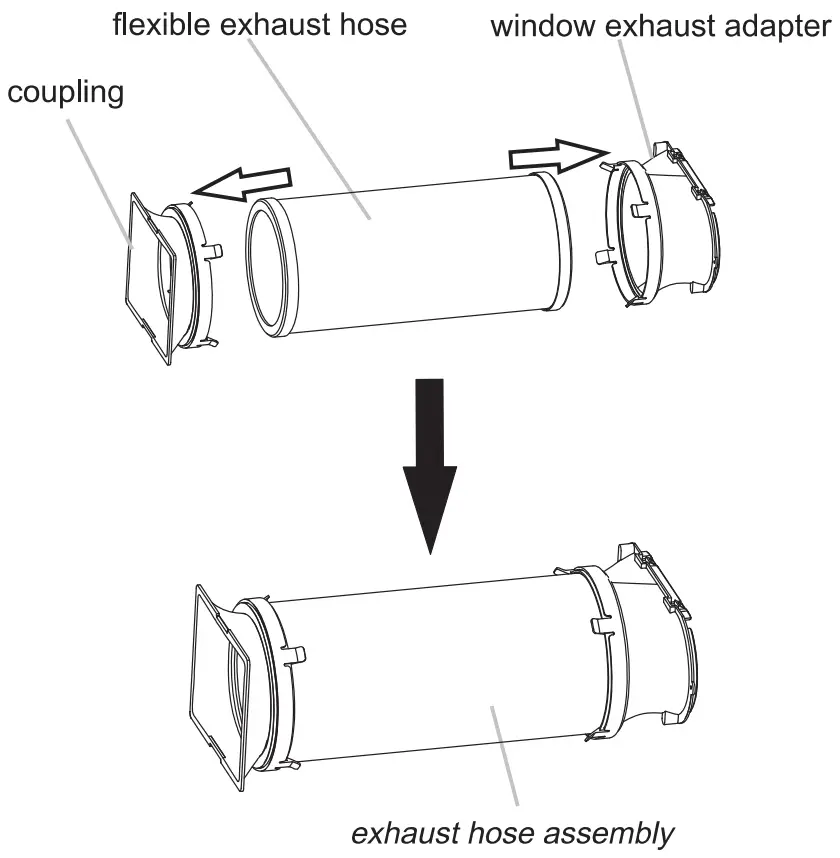 flexible exhaust hose

window exhaust adapter

coupling

exhaust hose assembly