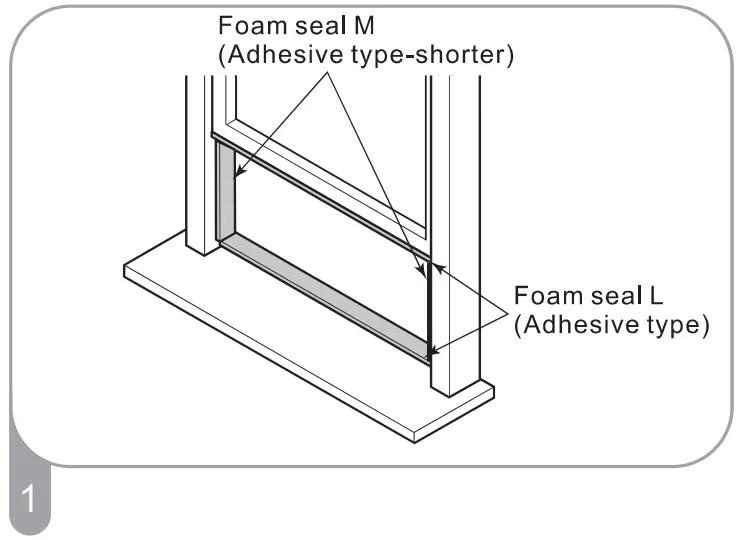 Foam seal M
(Adhesive type-shorter)

Foam seal L
(Adhesive type)

1