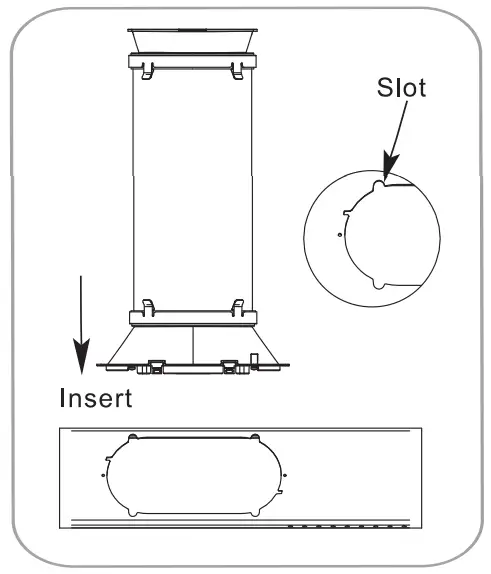 Slot

Insert