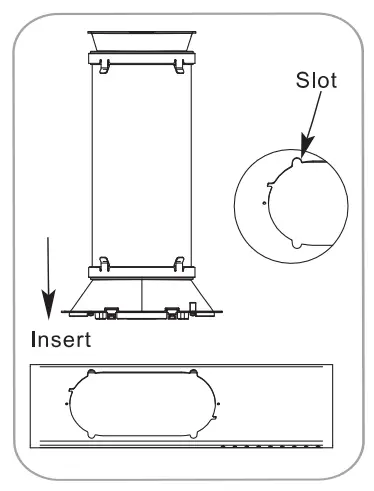 Slot

Insert