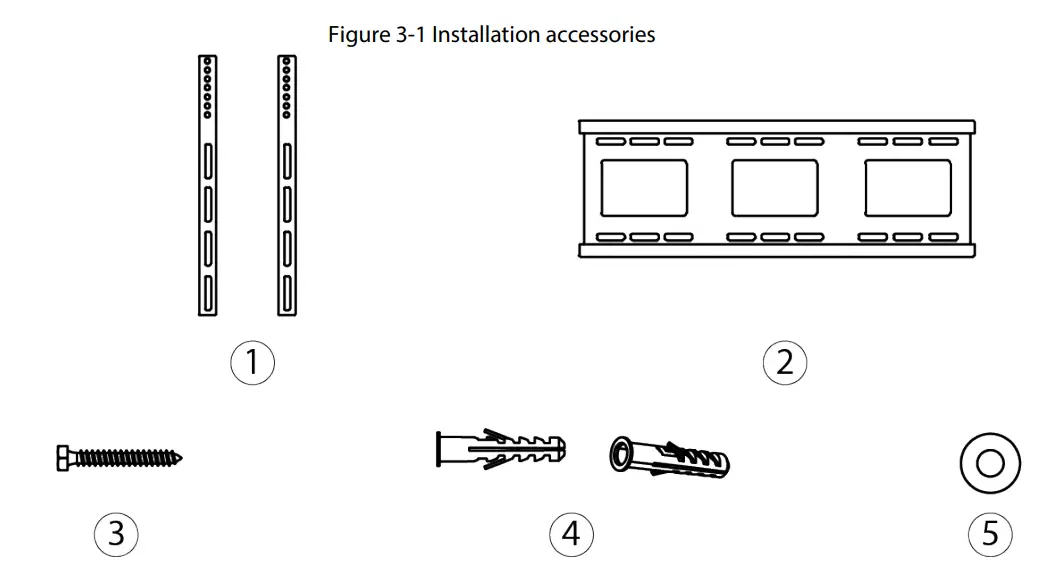 Figure 3-1 Installation accessories

①

②

③

④

⑤