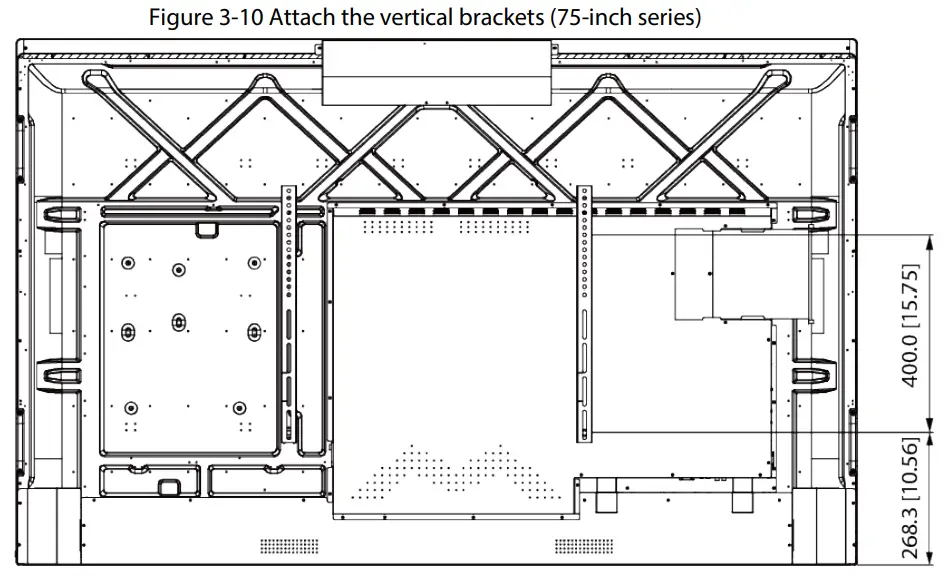 Figure 3-10 Attach the vertical brackets (75-inch series)

400.0 [15.75]

268.3 [10.56]