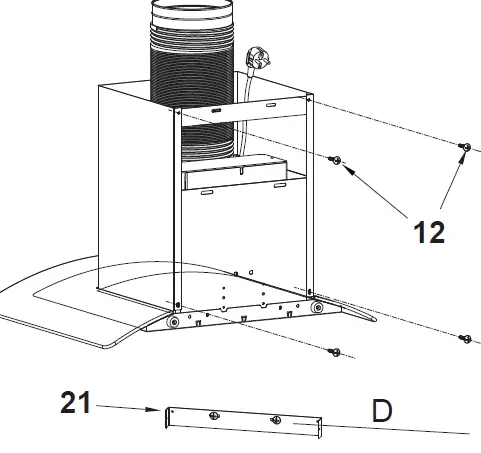 12

21

D