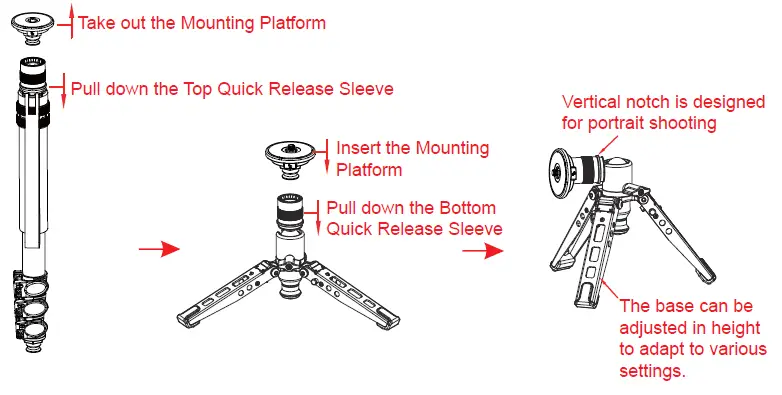 Take out the Mounting Platform

Pull down the Top Quick Release Sleeve

Insert the Mounting Platform

Pull down the Bottom Quick Release Sleeve

Vertical notch is designed for portrait shooting

The base can be adjusted in height to adapt to various settings.