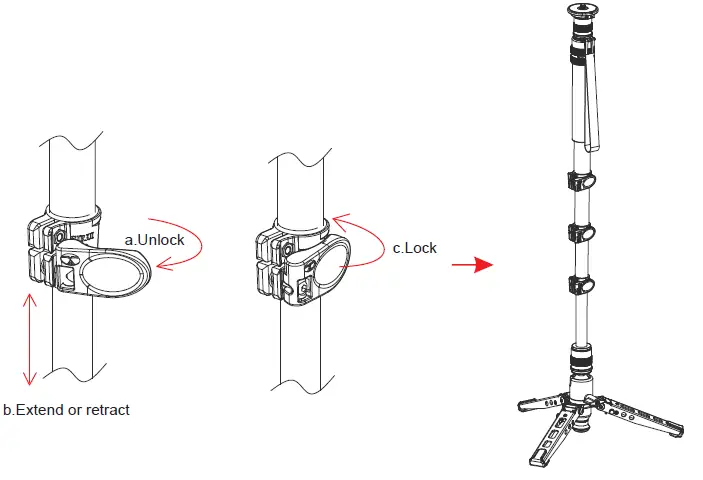 a.Unlock

b.Extend or retract

c.Lock