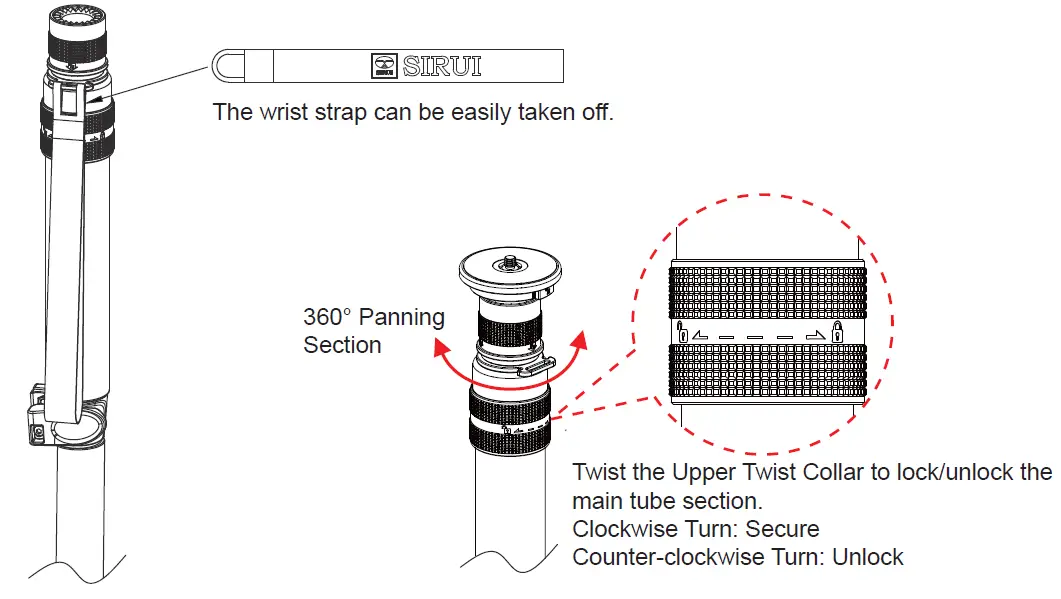 SIRUI

The wrist strap can be easily taken off.

360° Panning Section

Twist the Upper Twist Collar to lock/unlock the main tube section.
Clockwise Turn: Secure
Counter-clockwise Turn: Unlock