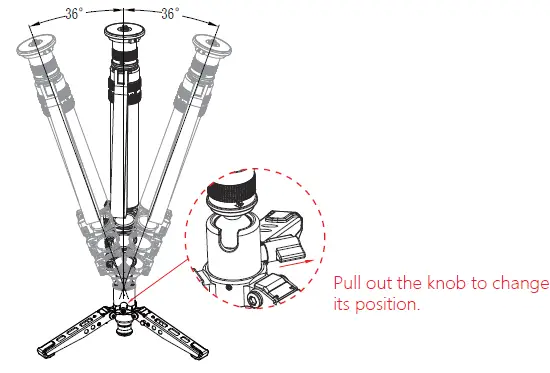 36°
36°

Pull out the knob to change its position.