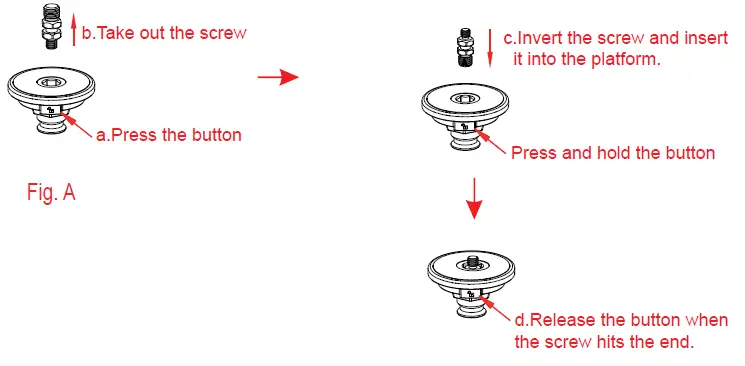 b.Take out the screw

a.Press the button

Fig. A

c.Invert the screw and insert it into the platform.

Press and hold the button

d.Release the button when the screw hits the end.