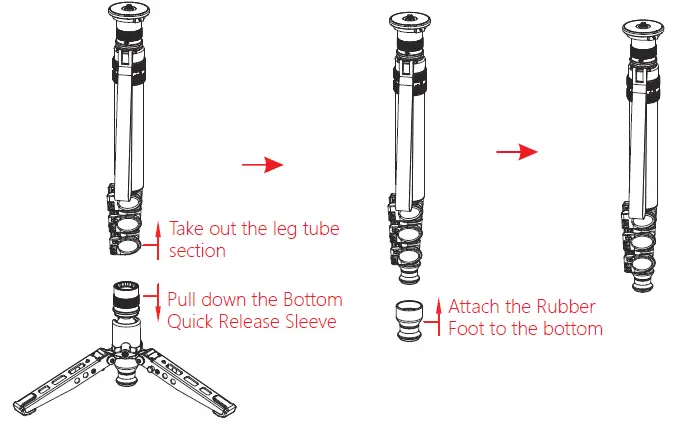 Take out the leg tube section

Pull down the Bottom Quick Release Sleeve

Attach the Rubber Foot to the bottom