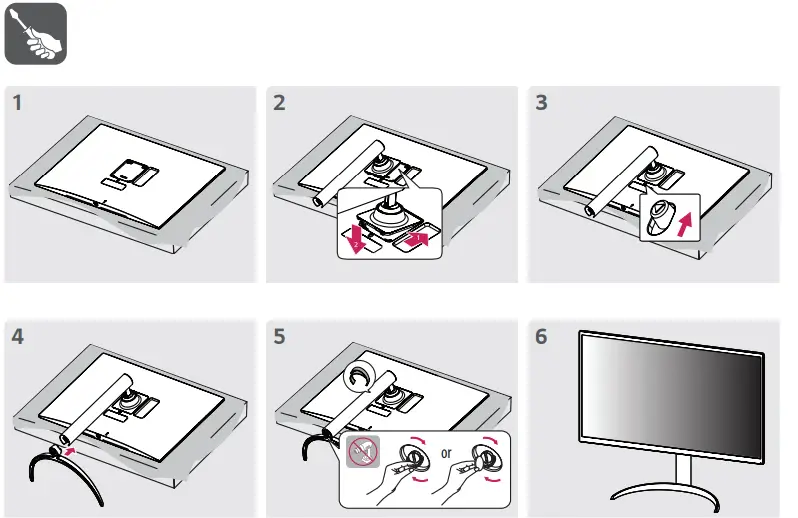 1

2

2

1

3

4

5

or

6