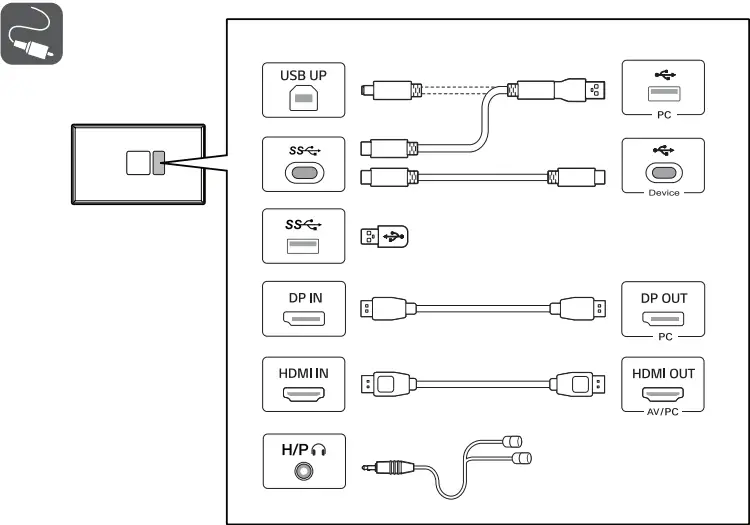 USB UP

PC

SS

Device

SS

DP IN

DP OUT

PC

HDMI IN

HDMI OUT

AV/PC

H/P