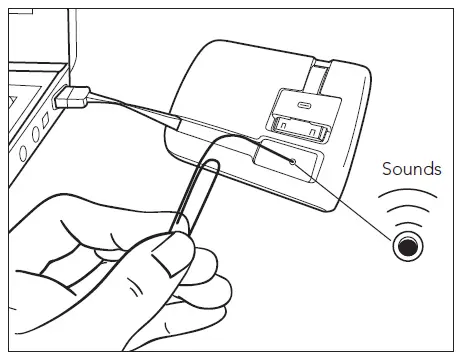 Sounds