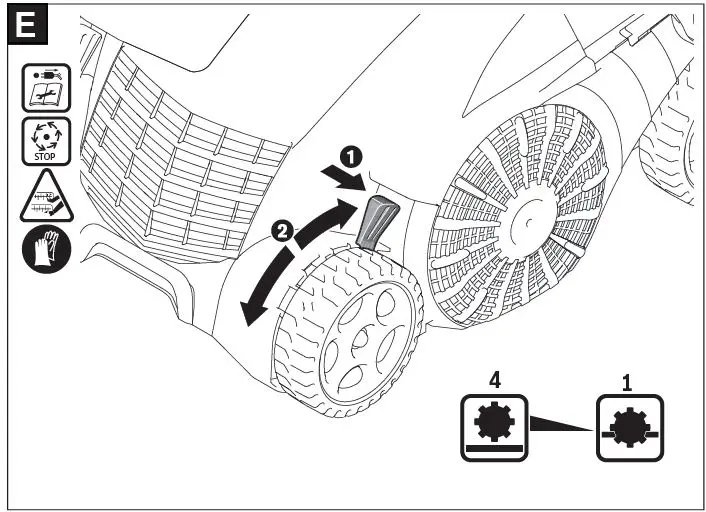 E

STOP

1

2

4

1