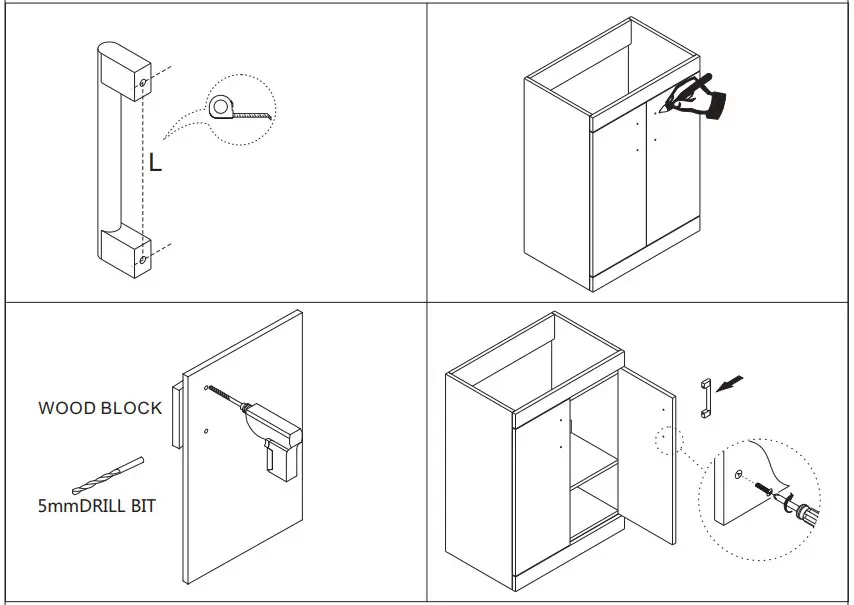 L

WOOD BLOCK

5mmDRILL BIT