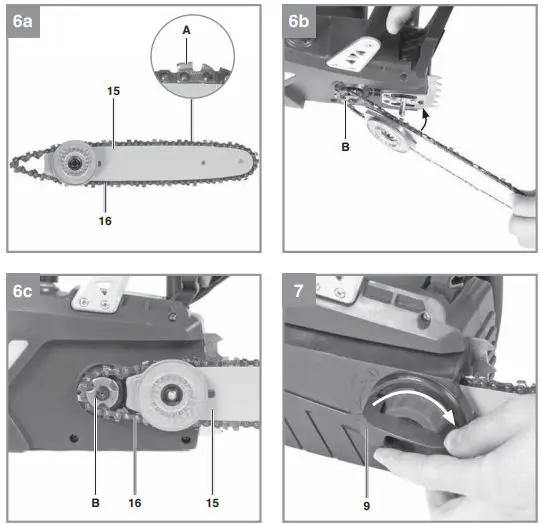 6a

A

15

16

6b

B

6c

B

16

15

7

9