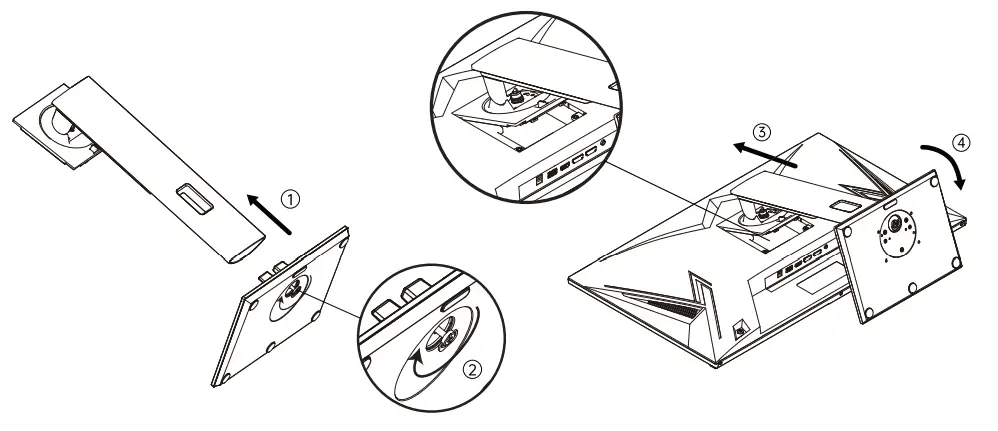 ①
②
③
④