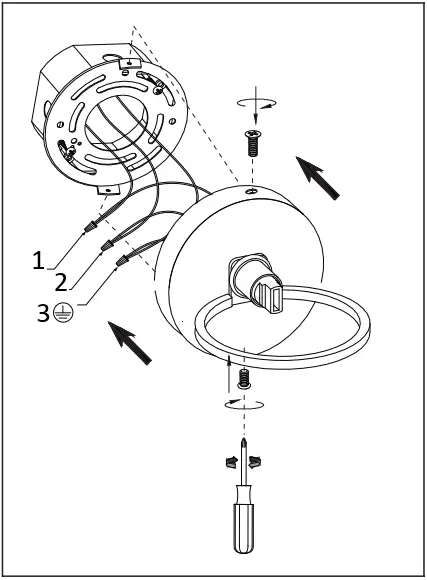 1
2
3