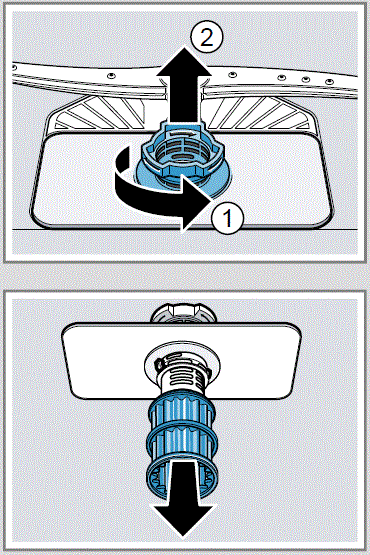 2
1