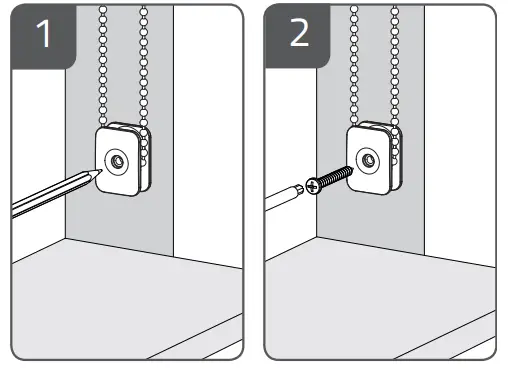 1

2