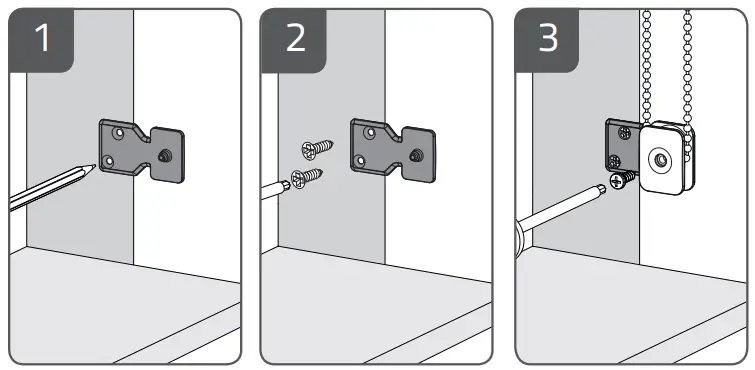 1

2

3