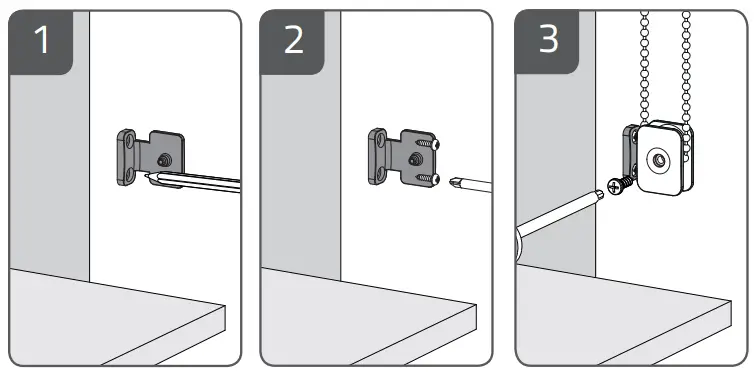 1

2

3