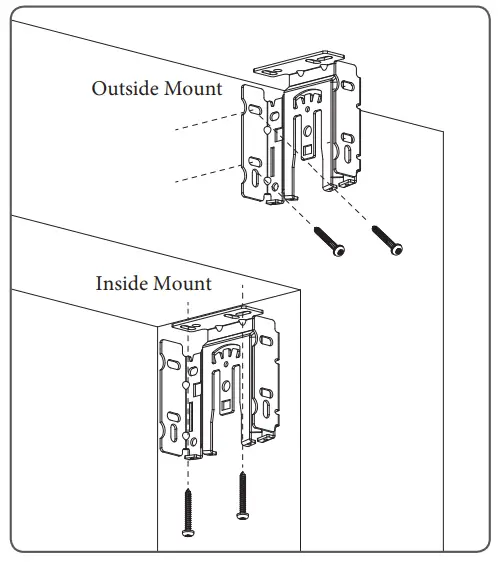 Outside Mount

Inside Mount