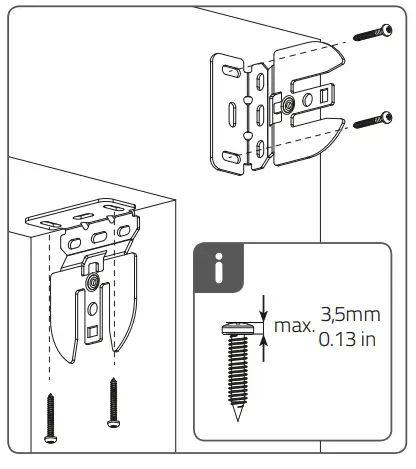 i

max. 3,5mm
0.13 in