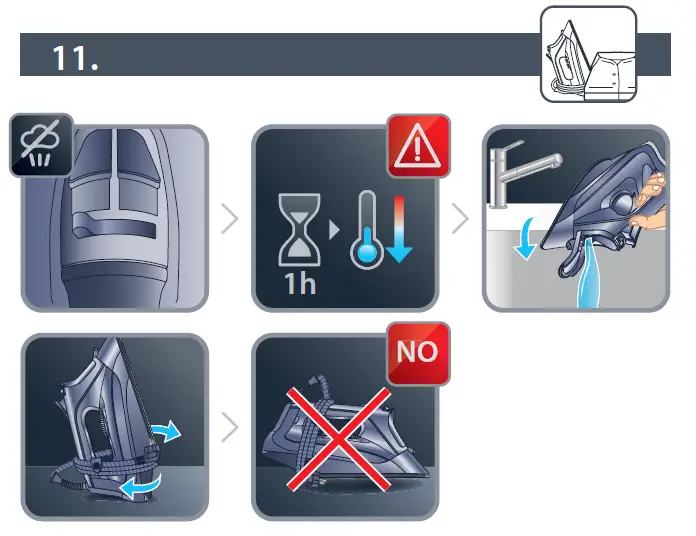 11.

1h

NO