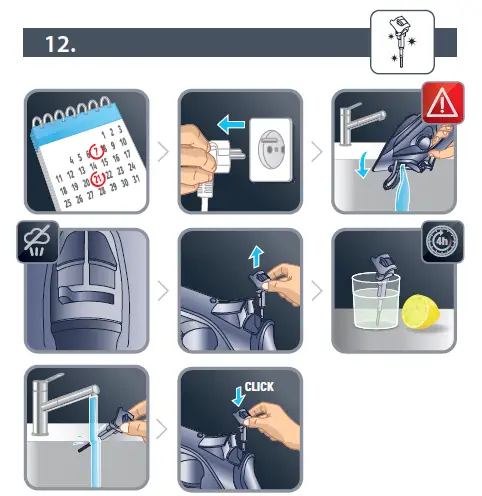 12.

1 2 3
4 5 6 7 8 9 10
11 12 13 14 15 16 17
18 19 20 21 22 23 24
25 26 27 28 29 30 31

4h

CLICK