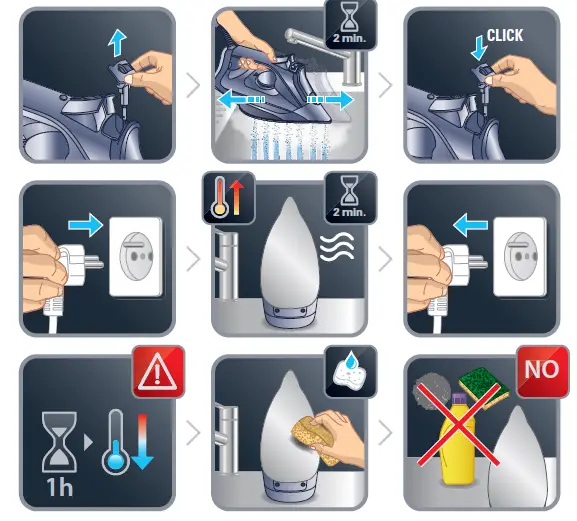 2 min.

CLICK

2 min.

1h

NO