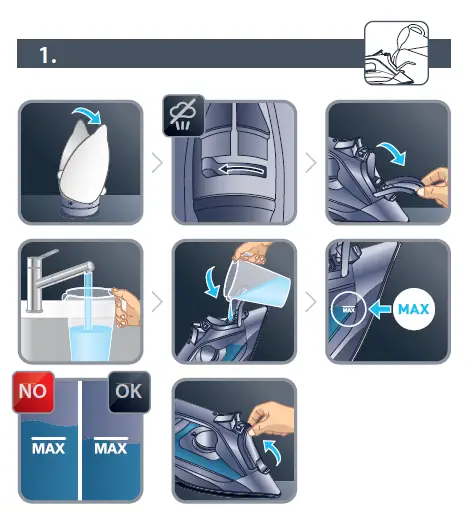 1.

MAX

MAX

NO

OK

MAX

MAX