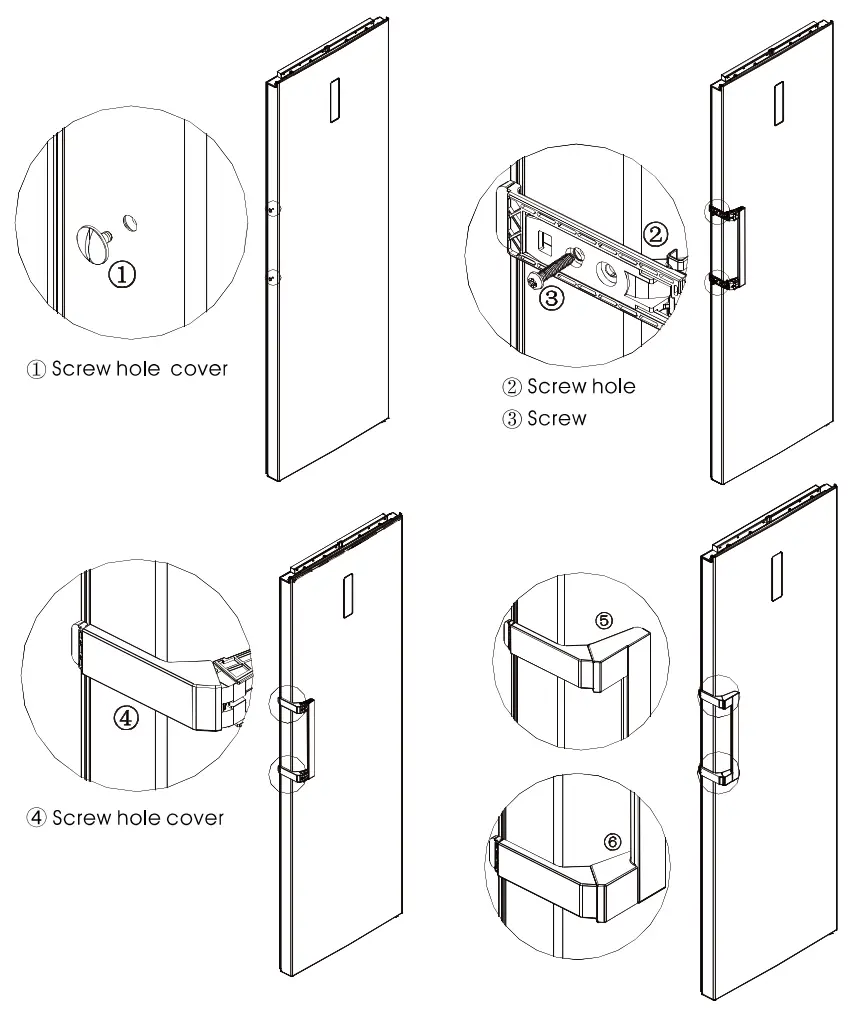 ①

① Screw hole cover

②

③

② Screw hole

③ Screw

④

④ Screw hole cover

⑤

⑥