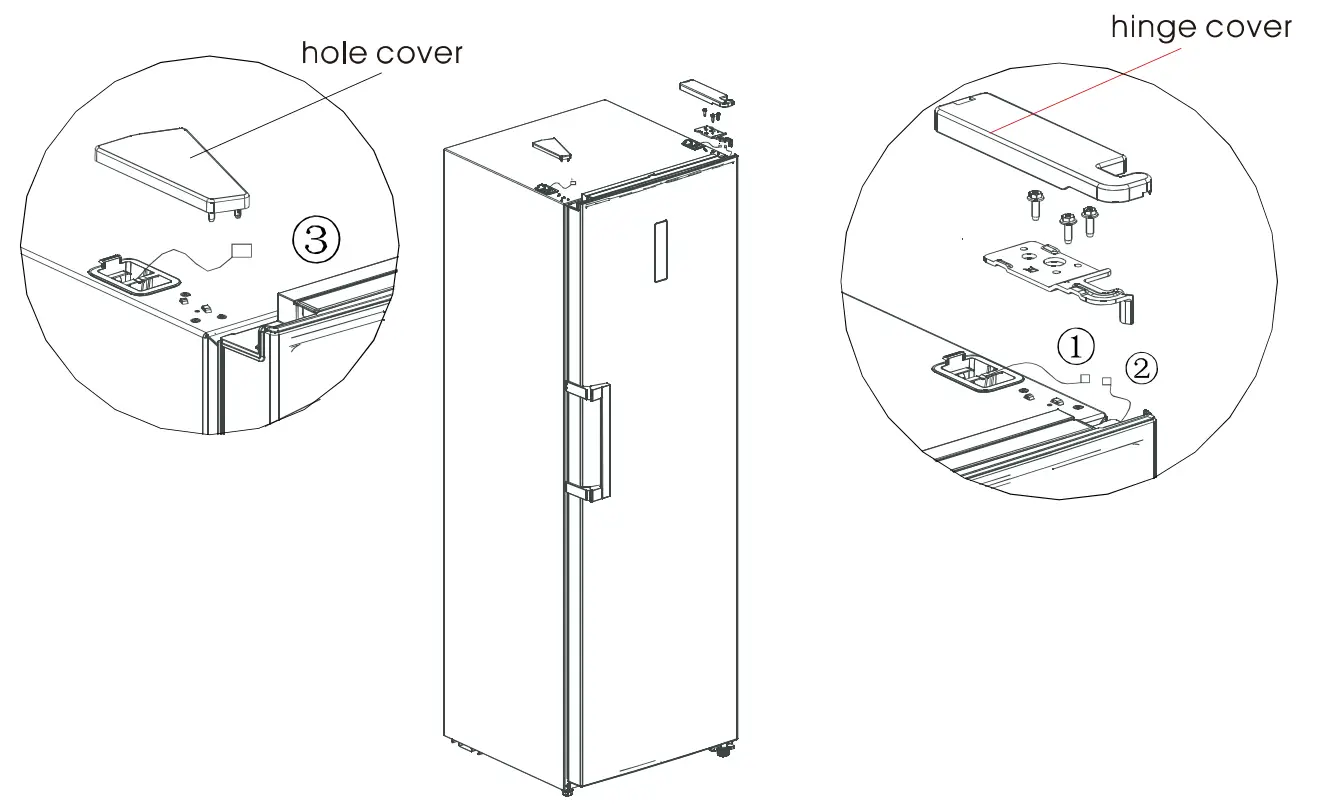 hole cover

③

hinge cover

①

②