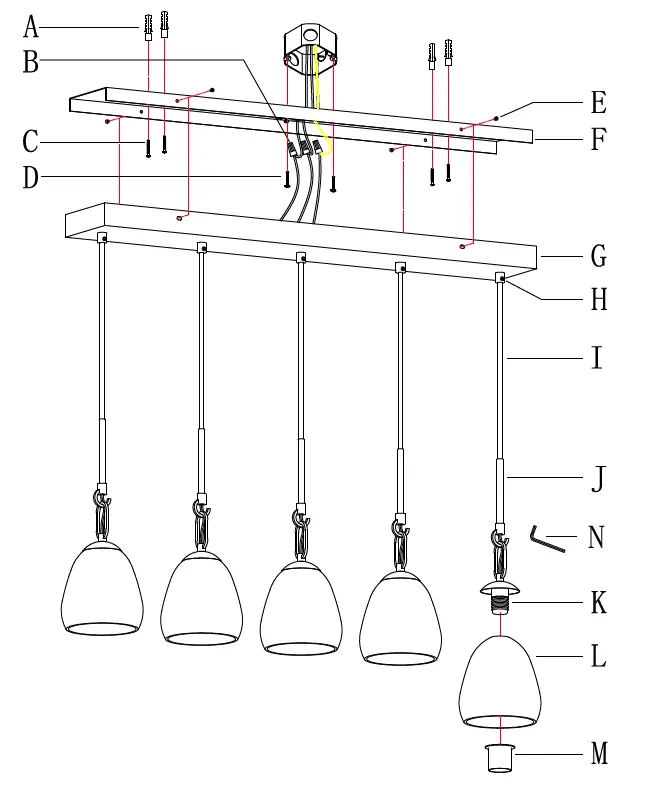 A
B
C
D
E
F
G
H
I
J
N
K
L
M