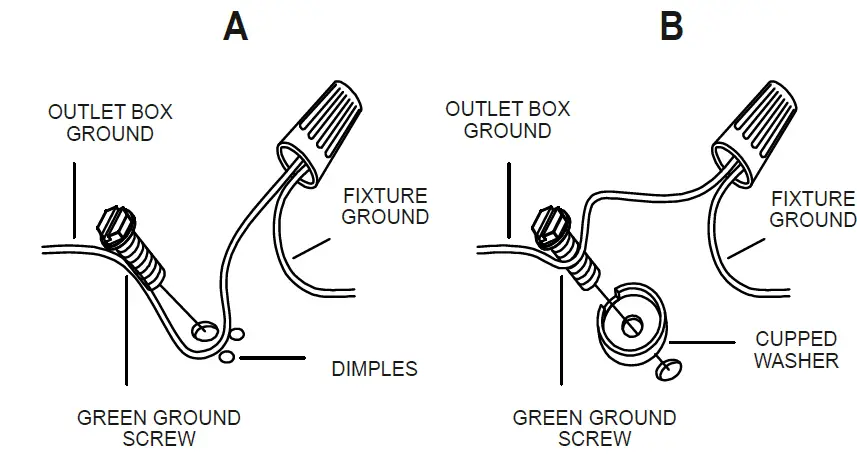 A

OUTLET BOX GROUND

FIXTURE GROUND

DIMPLES

GREEN GROUND SCREW

B

OUTLET BOX GROUND

FIXTURE GROUND

CUPPED WASHER

GREEN GROUND SCREW